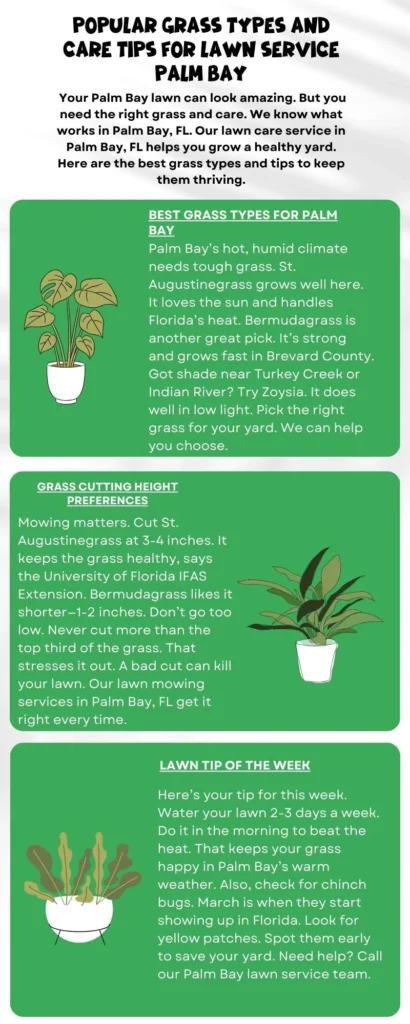 POPULAR GRASS TYPES AND CARE TIPS FOR LAWN SERVICE PALM BAY

Your Palm Bay lawn can look amazing. But you need the right grass and care. We know what works in Palm Bay, FL. Our lawn care service in Palm Bay, FL helps you grow a healthy yard. Here are the best grass types and tips to keep them thriving.

BEST GRASS TYPES FOR PALM BAY

Palm Bay's hot, humid climate needs tough grass. St. Augustinegrass grows well here. It loves the sun and handles Florida's heat. Bermudagrass is another great pick. It's strong and grows fast in Brevard County. Got shade near Turkey Creek or Indian River? Try Zoysia. It does well in low light. Pick the right grass for your yard. We can help you choose.

GRASS CUTTING HEIGHT PREFERENCES

Mowing matters. Cut St. Augustinegrass at 3-4 inches. It keeps the grass healthy, says the University of Florida IFAS Extension. Bermudagrass likes it shorter–1-2 inches. Don't go too low. Never cut more than the top third of the grass. That stresses it out. A bad cut can kill your lawn. Our lawn mowing services in Palm Bay, FL get it right every time.

LAWN TIP OF THE WEEK

Here's your tip for this week. Water your lawn 2-3 days a week. Do it in the morning to beat the heat. That keeps your grass happy in Palm Bay's warm weather. Also, check for chinch bugs. March is when they start showing up in Florida. Look for yellow patches. Spot them early to save your yard. Need help? Call our Palm Bay lawn service team.